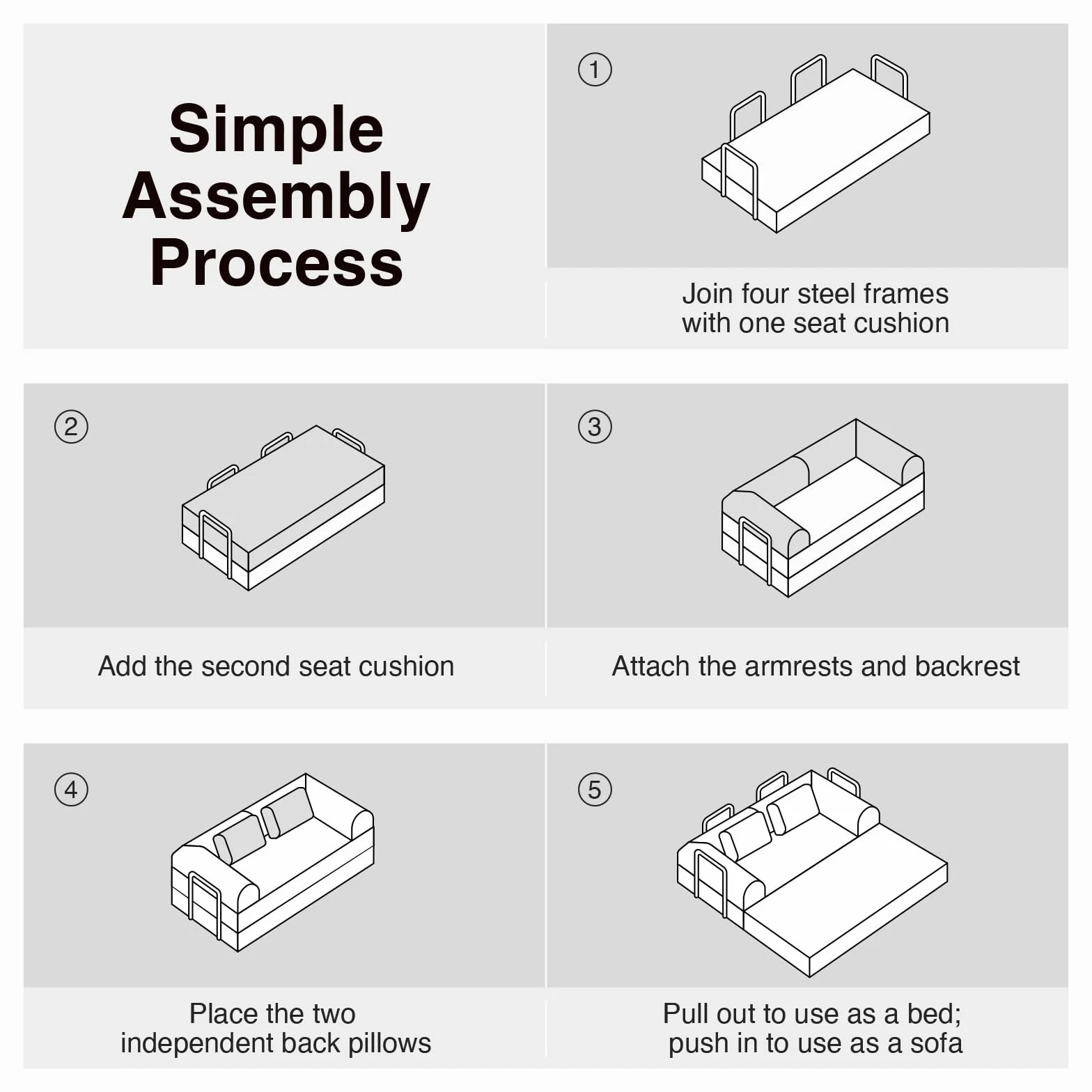 Simple Assembly Process

1

Join four steel frames with one seat cushion

2

Add the second seat cushion

3

Attach the armrests and backrest

4

Place the two independent back pillows

5

Pull out to use as a bed; push in to use as a sofa