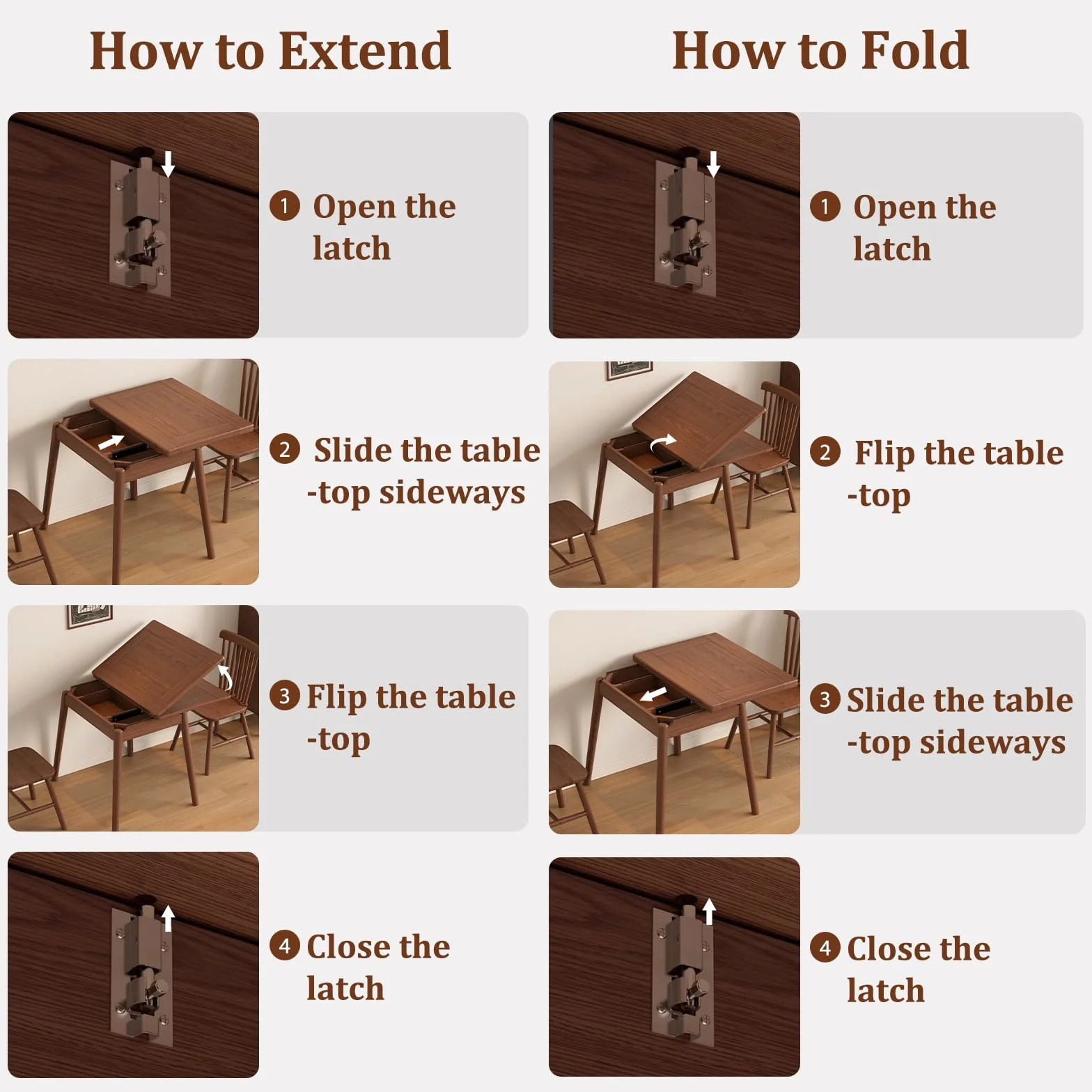 How to Extend

1 Open the latch

2 Slide the table -top sideways

3 Flip the table -top

4 Close the latch

How to Fold

1 Open the latch

2 Flip the table -top

3 Slide the table -top sideways

4 Close the latch