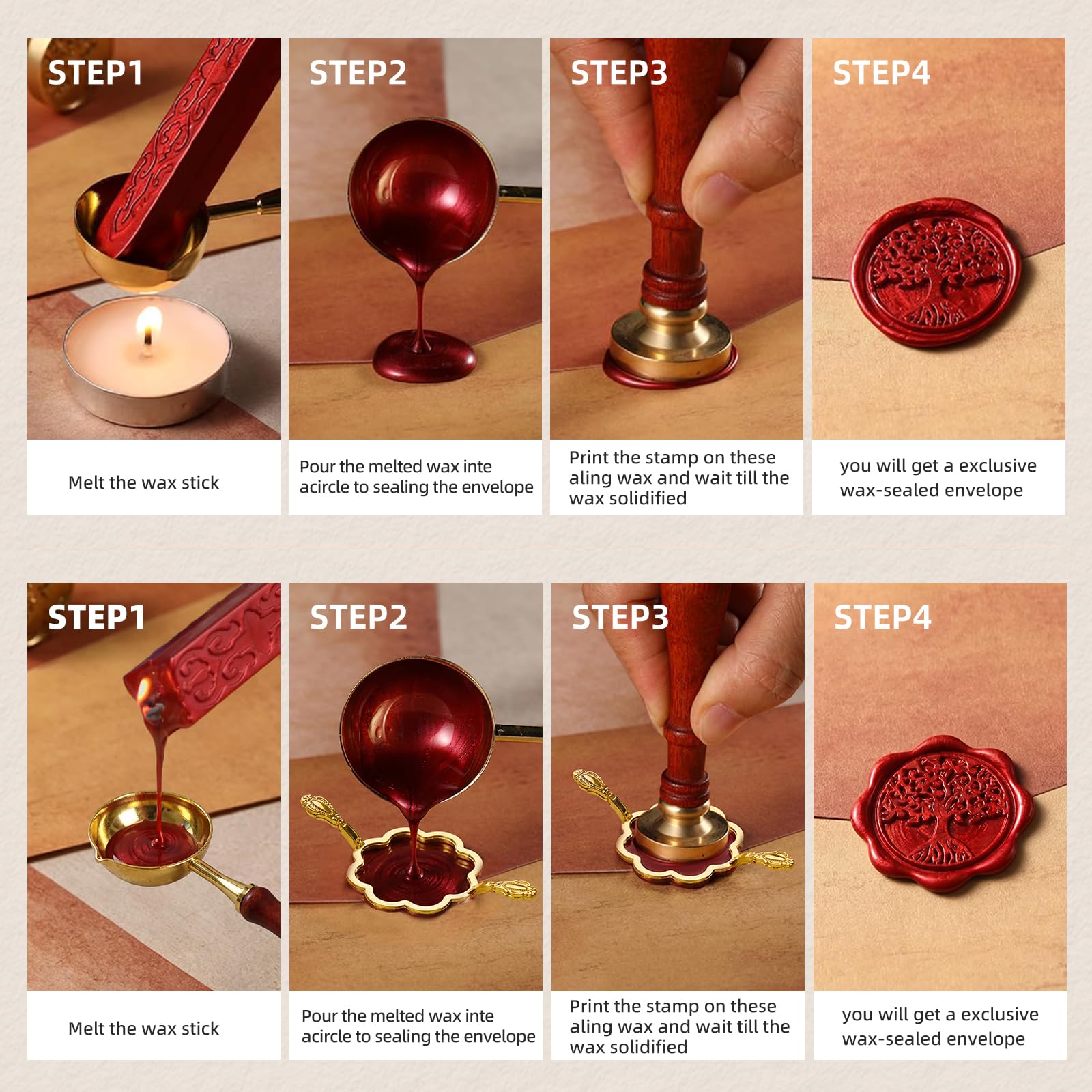 STEP1

Melt the wax stick

STEP2

Pour the melted wax inte acircle to sealing the envelope

STEP3

Print the stamp on these aling wax and wait till the wax solidified

STEP4

you will get a exclusive wax-sealed envelope

STEP1

Melt the wax stick

STEP2

Pour the melted wax inte acircle to sealing the envelope

STEP3

Print the stamp on these aling wax and wait till the wax solidified

STEP4

you will get a exclusive wax-sealed envelope