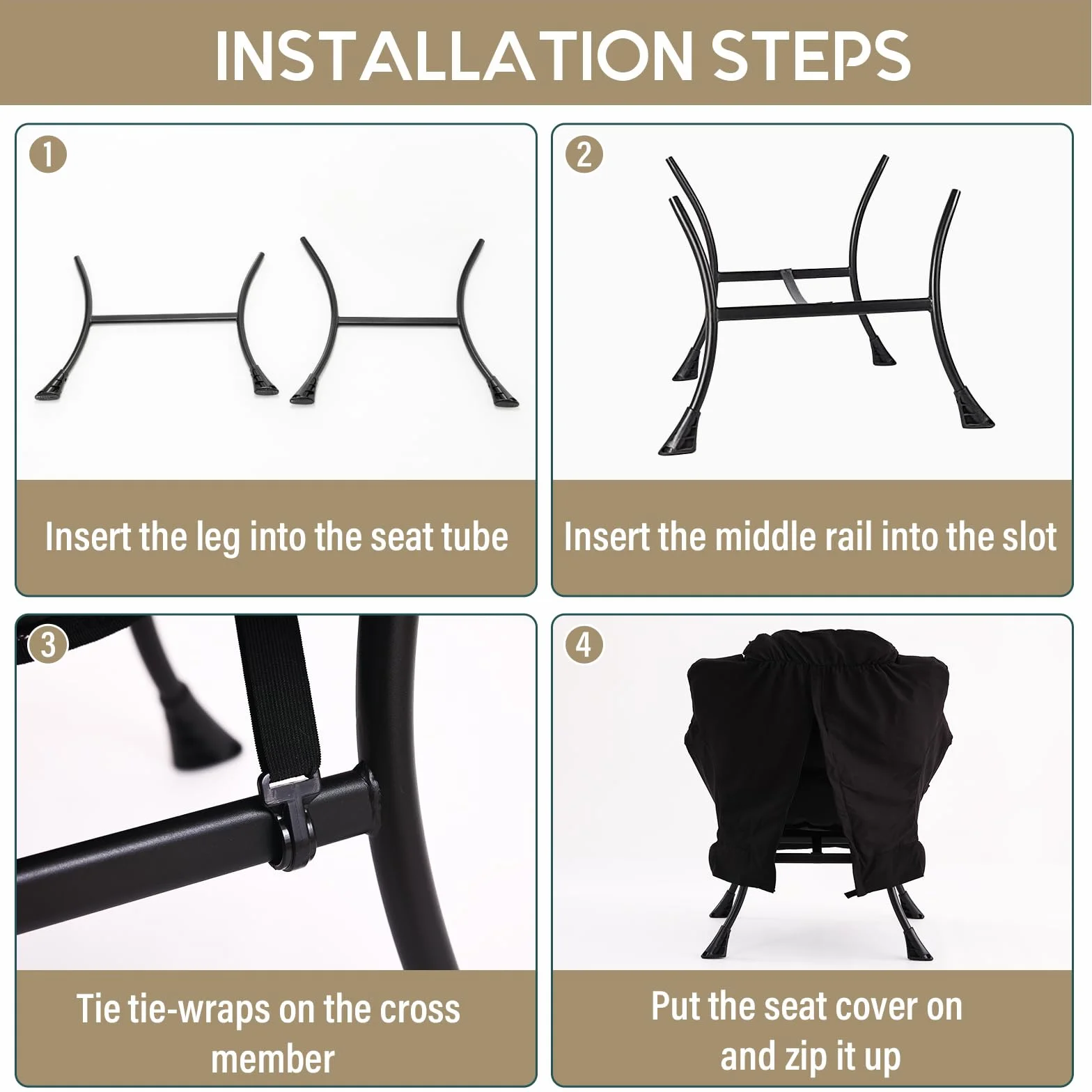 INSTALLATION STEPS

1

Insert the leg into the seat tube

2

Insert the middle rail into the slot

3

Tie tie-wraps on the cross member

4

Put the seat cover on and zip it up