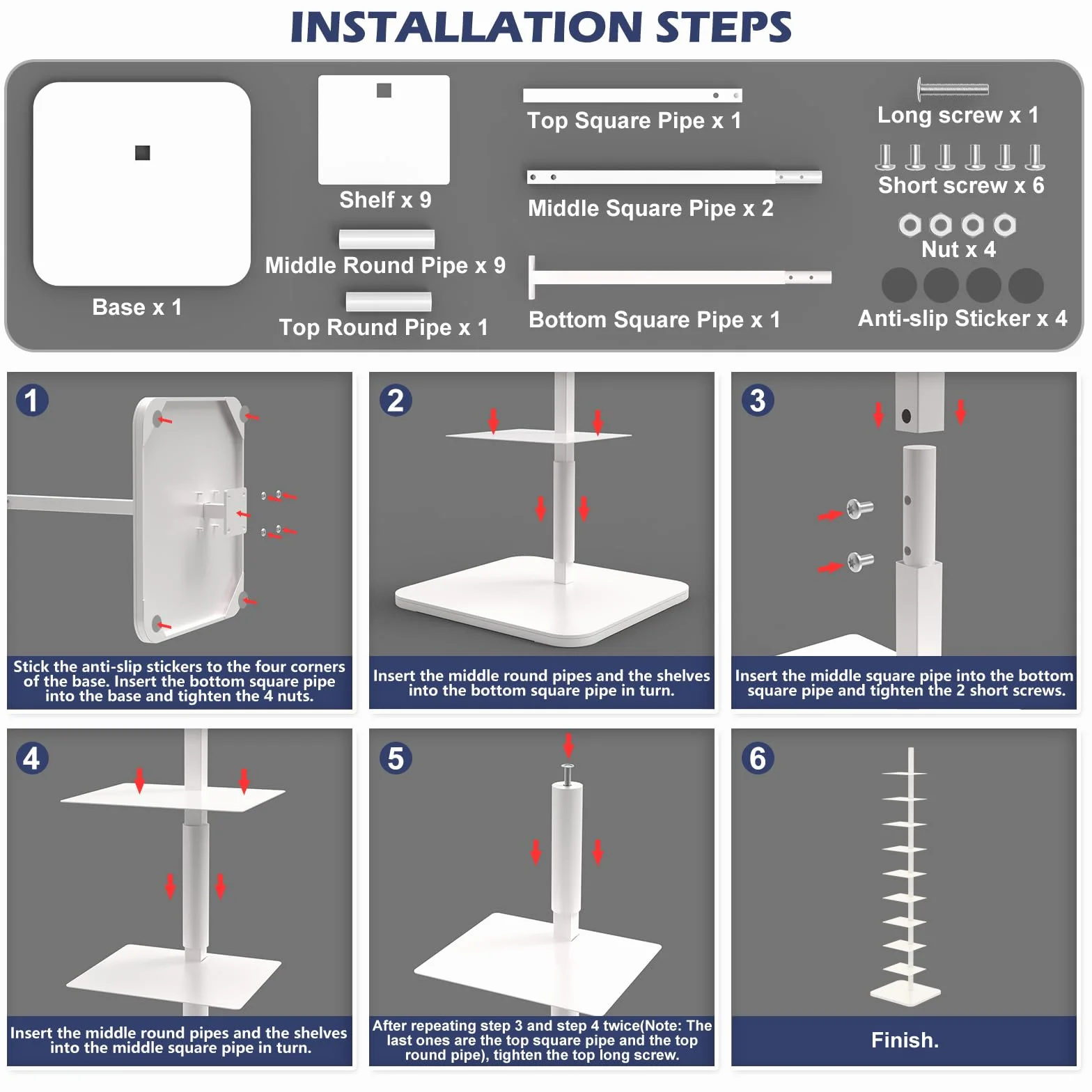 INSTALLATION STEPS

Base x 1

Shelf x 9

Middle Round Pipe x 9

Top Round Pipe x 1

Top Square Pipe x 1

Middle Square Pipe x 2

Bottom Square Pipe x 1

Long screw x 1

Short screw x 6

Nut x 4

Anti-slip Sticker x 4

1
Stick the anti-slip stickers to the four corners of the base. Insert the bottom square pipe into the base and tighten the 4 nuts.

2
Insert the middle round pipes and the shelves into the bottom square pipe in turn.

3
Insert the middle square pipe into the bottom square pipe and tighten the 2 short screws.

4
Insert the middle round pipes and the shelves into the middle square pipe in turn.

5
After repeating step 3 and step 4 twice(Note: The last ones are the top square pipe and the top round pipe), tighten the top long screw.

6
Finish.